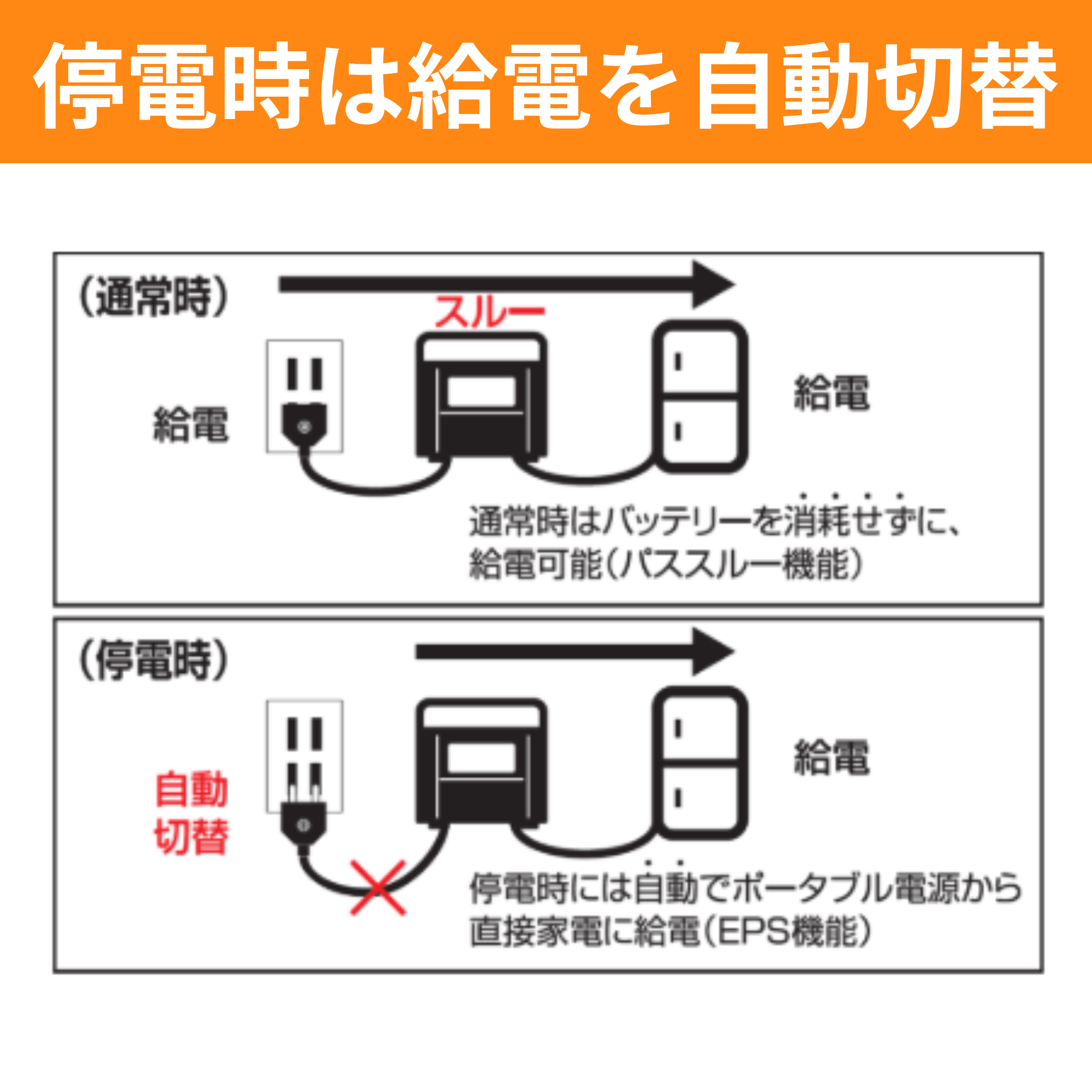 停電時は給電を自動切替

(通常時)

スルー

給電

給電

通常時はバッテリーを消耗せずに、給電可能(パススルー機能)

(停電時)

自動切替

給電

停電時には自動でポータブル電源から直接家電に給電(EPS機能)