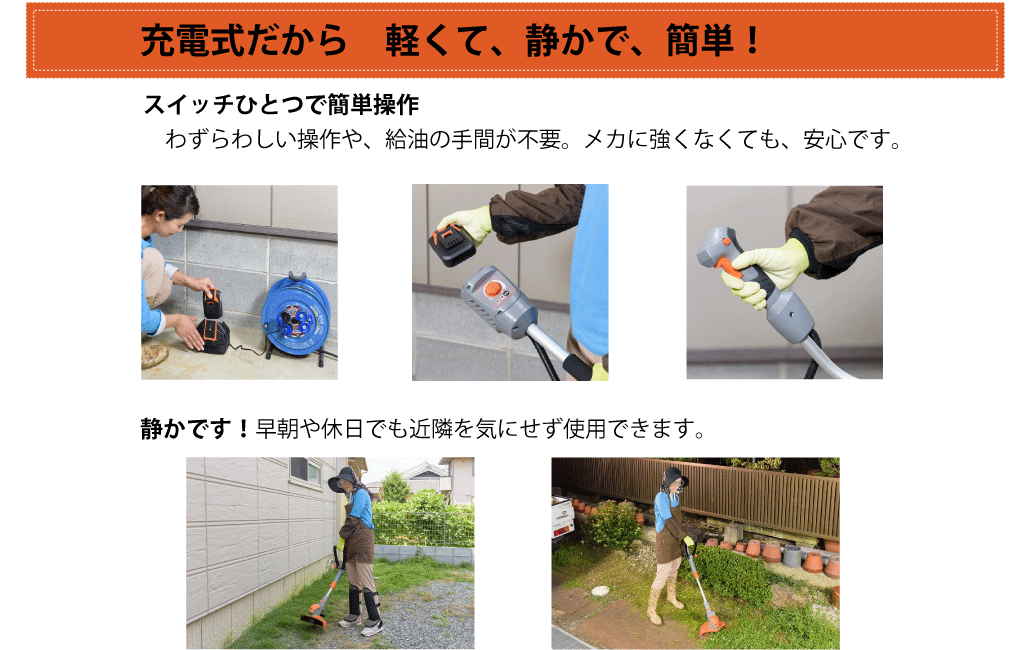 充電式だから　軽くて、静かで、簡単！

スイッチひとつで簡単操作
わずらわしい操作や、給油の手間が不要。メカに強くなくても、安心です。

静かです！早朝や休日でも近隣を気にせず使用できます。